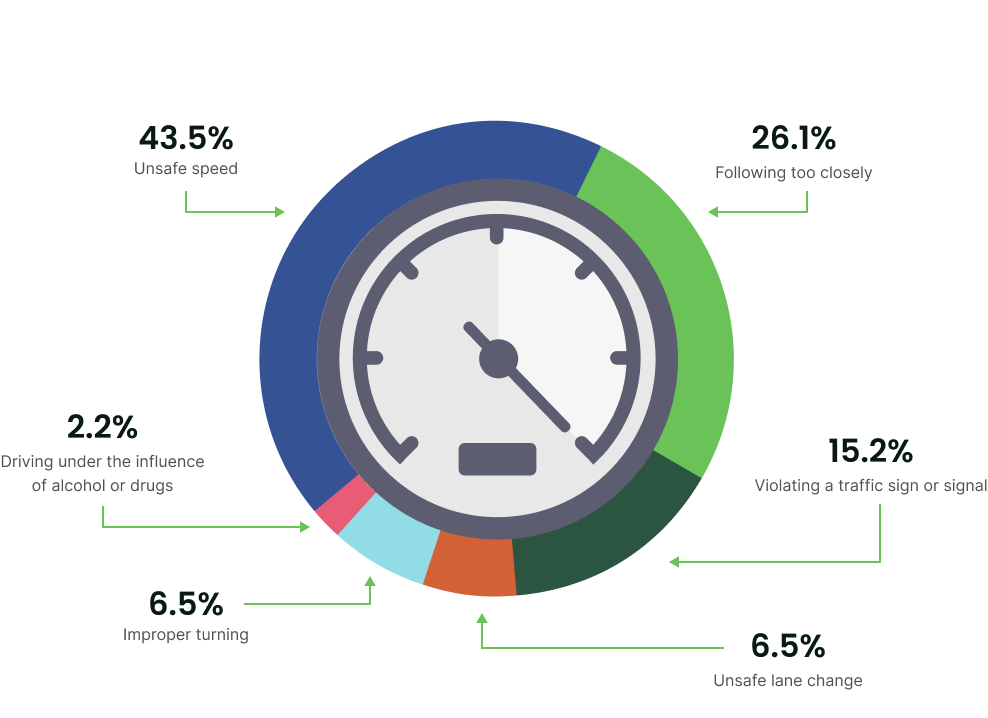 43.5%
Unsafe speed

26.1%
Following too closely

2.2%
Driving under the influence of alcohol or drugs

15.2%
Violating a traffic sign or signal

6.5%
Improper turning

6.5%
Unsafe lane change